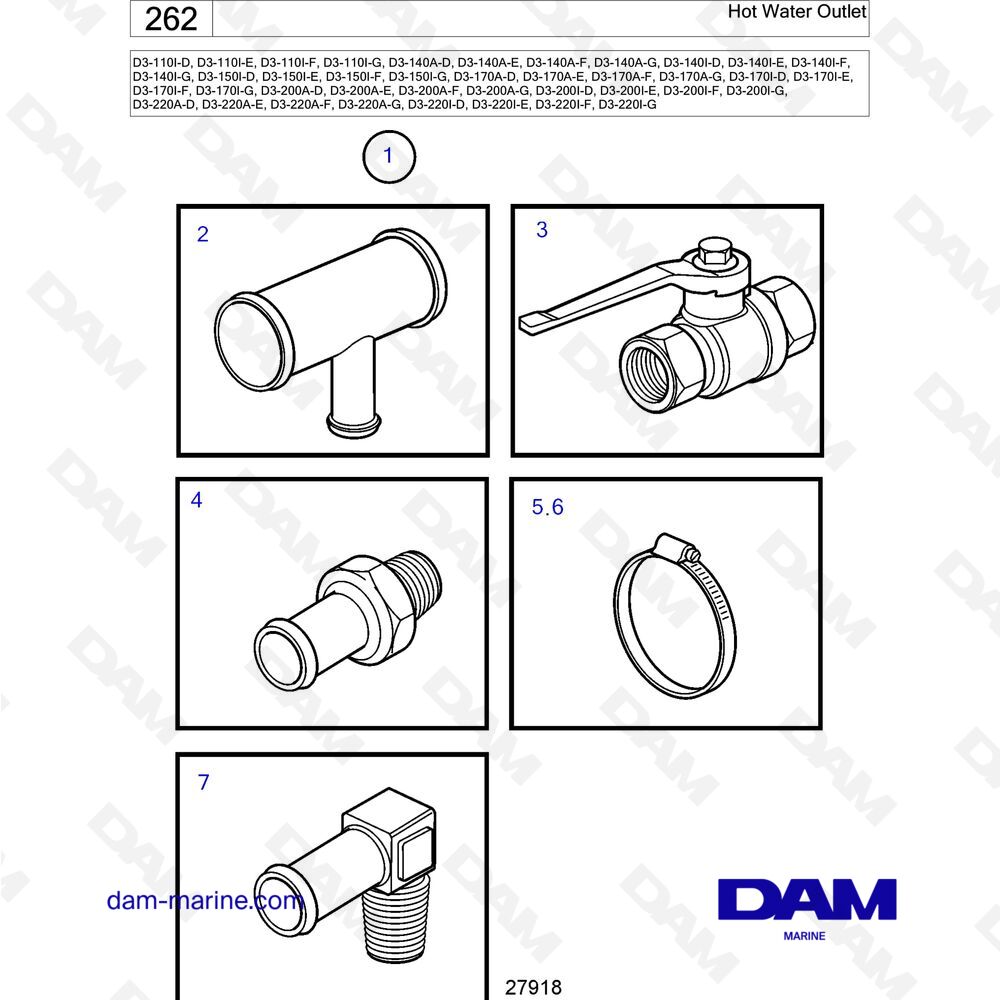 262 Hot Water Outlet

D3-110I-D, D3-110I-E, D3-110I-F, D3-110I-G, D3-140A-D, D3-140A-E, D3-140A-F, D3-140A-G, D3-140I-D, D3-140I-E, D3-140I-F, D3-140I-G, D3-150I-D, D3-150I-E, D3-150I-F, D3-150I-G, D3-170A-D, D3-170A-E, D3-170A-F, D3-170A-G, D3-170I-D, D3-170I-E, D3-170I-F, D3-170I-G, D3-200A-D, D3-200A-E, D3-200A-F, D3-200A-G, D3-200I-D, D3-200I-E, D3-200I-F, D3-200I-G, D3-220A-D, D3-220A-E, D3-220A-F, D3-220A-G, D3-220I-D, D3-220I-E, D3-220I-F, D3-220I-G

1

2

3

4

5.6

7

dam-marine.com

DAM
MARINE

27918