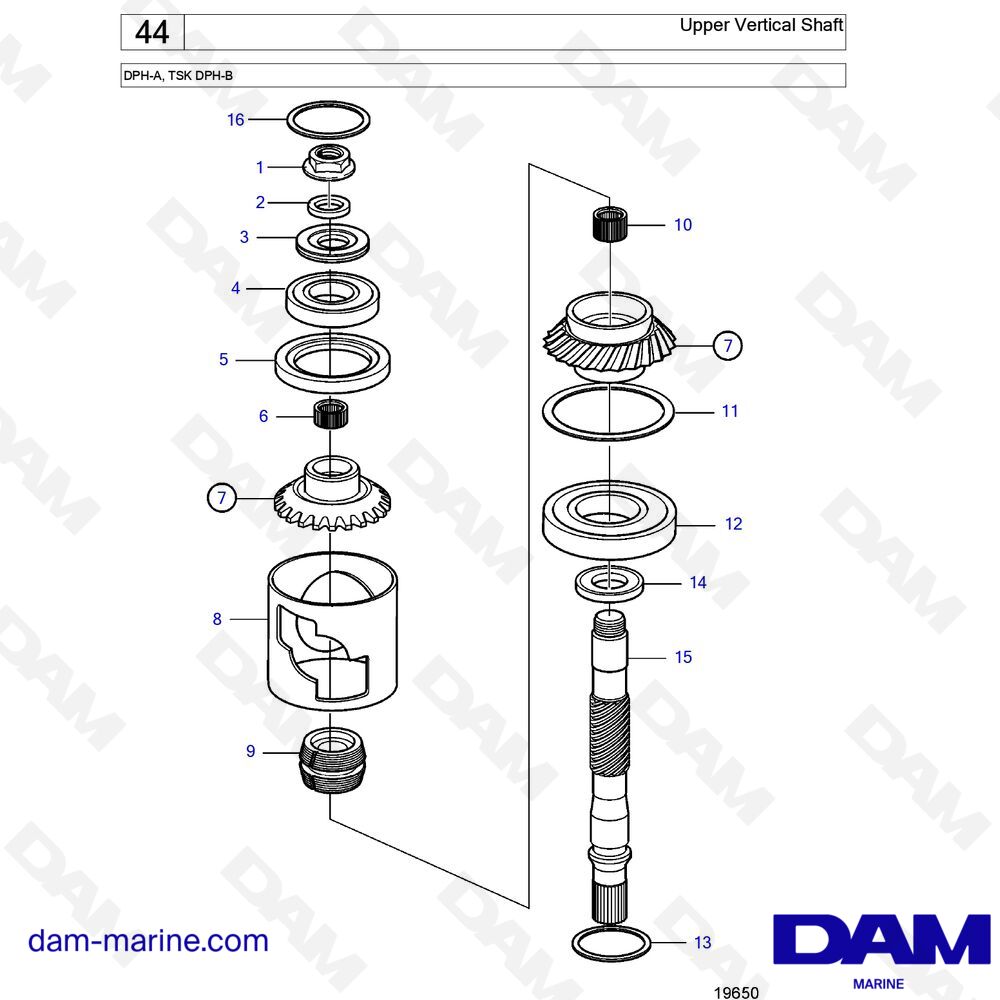 44 Upper Vertical Shaft

DPH-A, TSK DPH-B

16
1
2
3
4
5
6
7
8
9
10
7
11
12
14
15
13

dam-marine.com

DAM
MARINE

19650